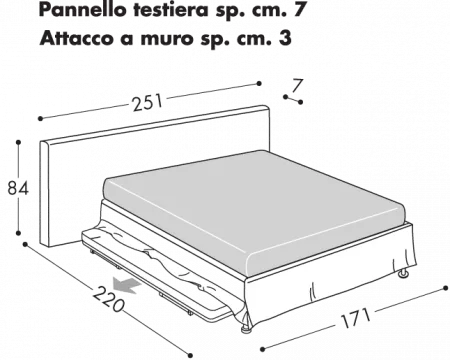 Pannello testiera sp. cm. 7
Attacco a muro sp. cm. 3

251
7
84
220
171